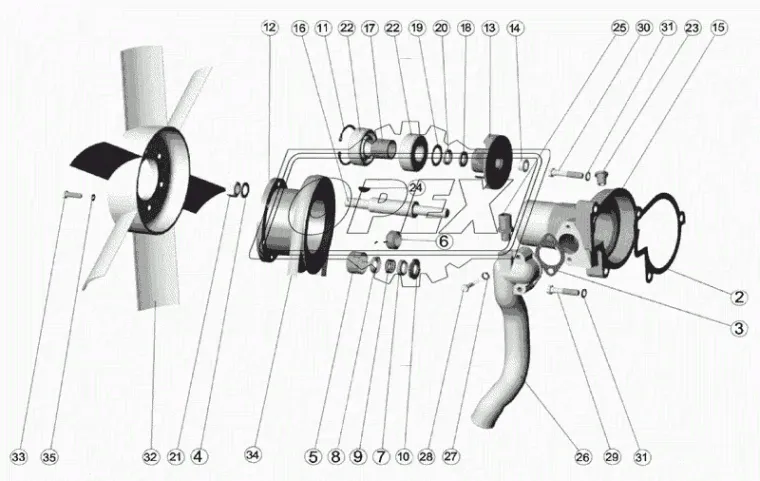 12 16 11 22 17 22 19 20 18 13 14 25 30 31 23 15

24

OPEX

6

2

3

33 35 32 21 4 34 5 8 9 7 10 28 27 26 29 31